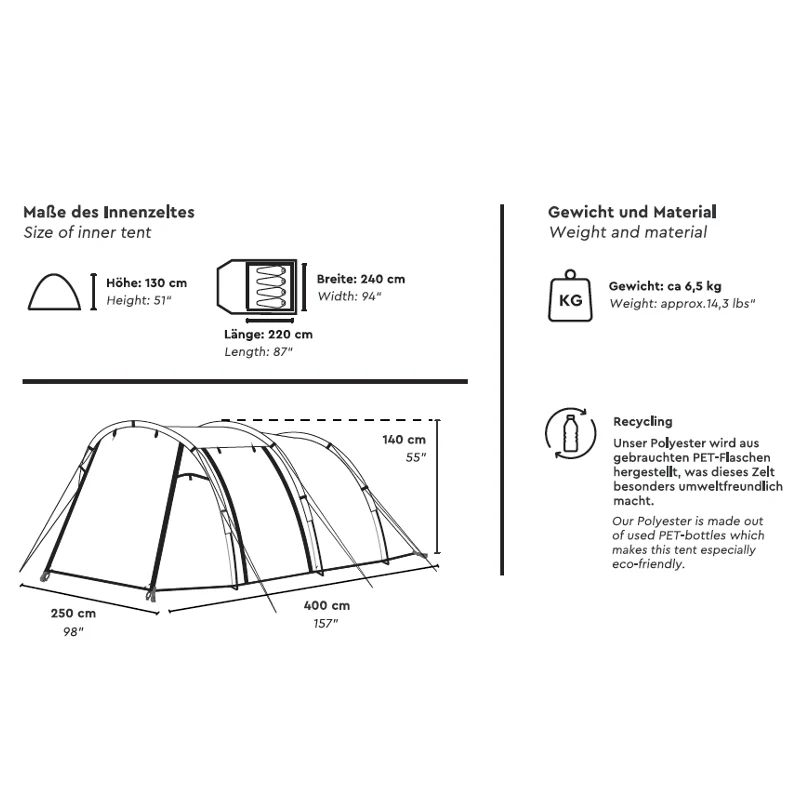 Maße des Innenzeltes
Size of inner tent

Höhe: 130 cm
Height: 51"

Breite: 240 cm
Width: 94"

Länge: 220 cm
Length: 87"

140 cm
55"

250 cm
98"

400 cm
157"

Gewicht und Material
Weight and material

KG

Gewicht: ca 6,5 kg
Weight: approx.14,3 lbs"

Recycling
Unser Polyester wird aus gebrauchten PET-Flaschen hergestellt, was dieses Zelt besonders umweltfreundlich macht.
Our Polyester is made out of used PET-bottles which makes this tent especially eco-friendly.