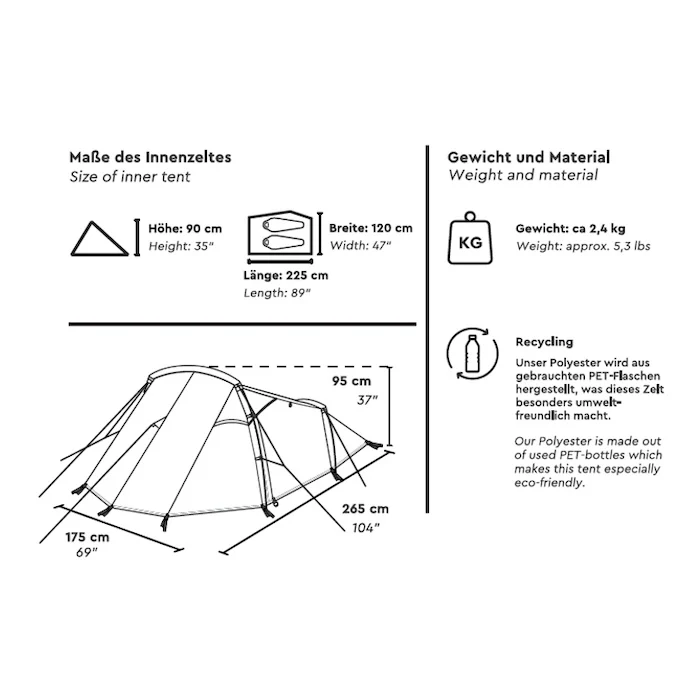 Maße des Innenzeltes
Size of inner tent

Höhe: 90 cm
Height: 35"

Breite: 120 cm
Width: 47"

Länge: 225 cm
Length: 89"

95 cm
37"

265 cm
104"

175 cm
69"

Gewicht und Material
Weight and material

KG

Gewicht: ca 2,4 kg
Weight: approx. 5,3 lbs

Recycling

Unser Polyester wird aus gebrauchten PET-Flaschen hergestellt, was dieses Zelt besonders umweltfreundlich macht.

Our Polyester is made out of used PET-bottles which makes this tent especially eco-friendly.